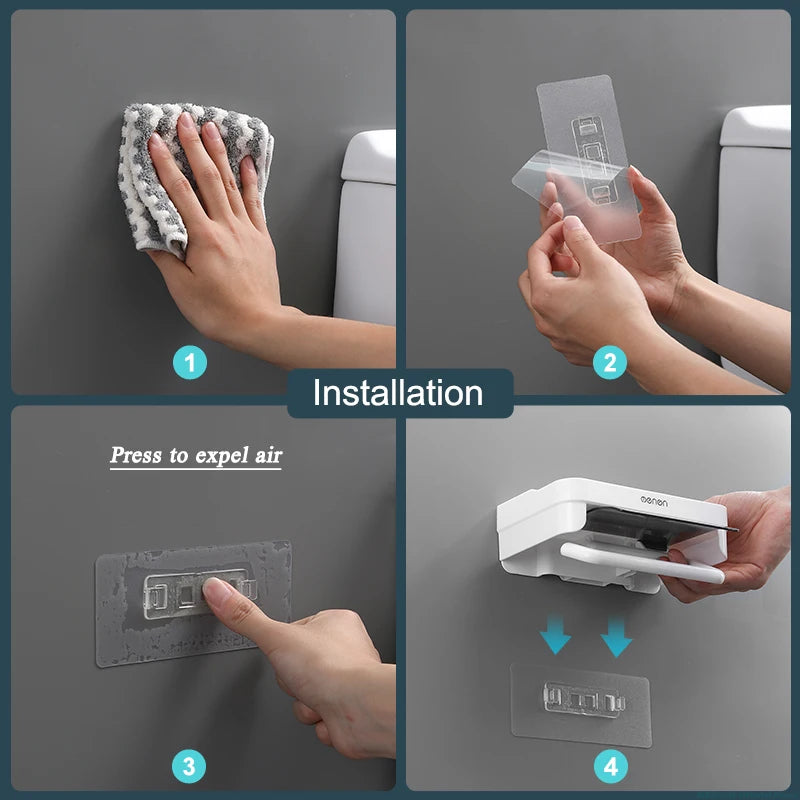 1

2

Installation

Press to expel air

oenon

3

4