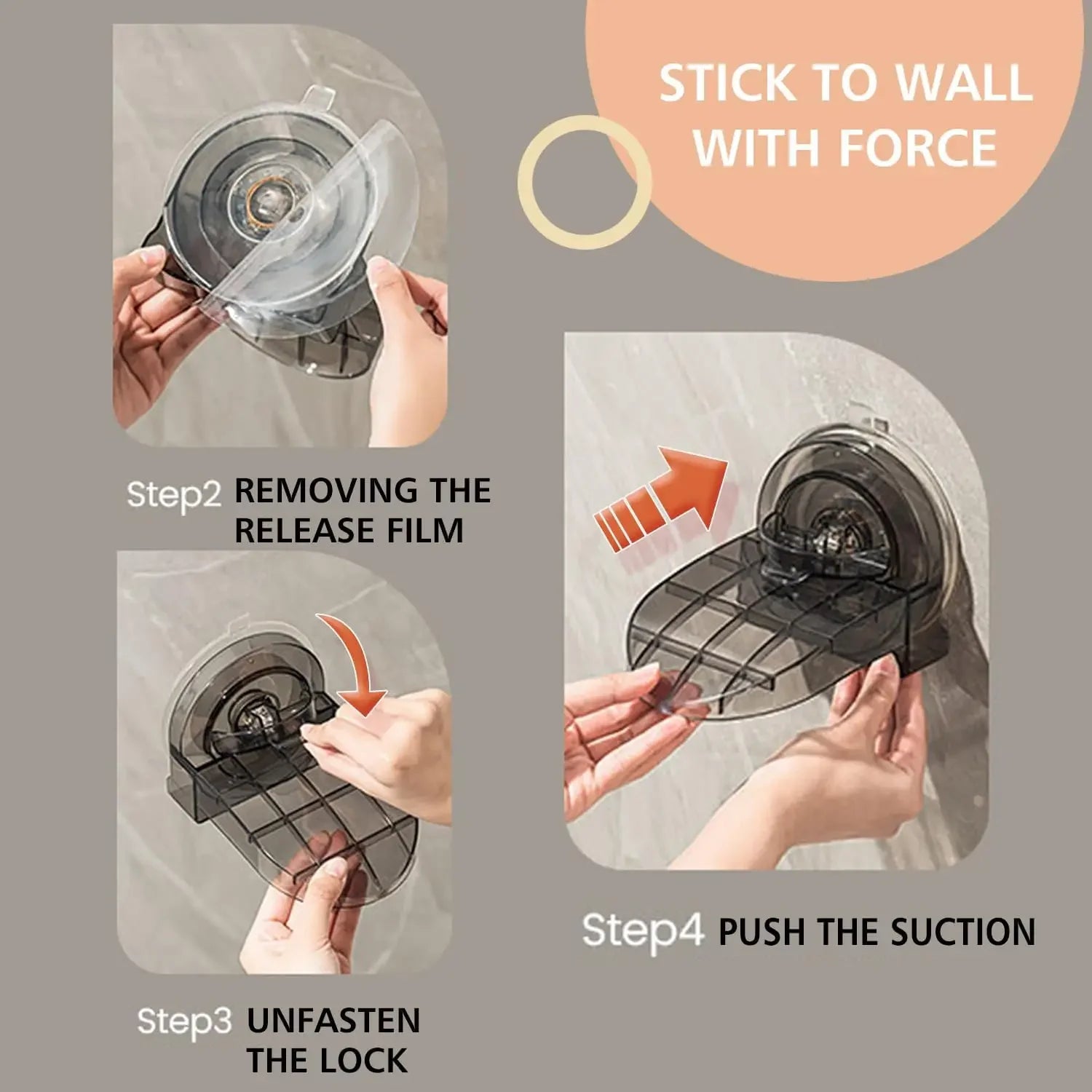 STICK TO WALL WITH FORCE

Step2 REMOVING THE RELEASE FILM

Step3 UNFASTEN THE LOCK

Step4 PUSH THE SUCTION