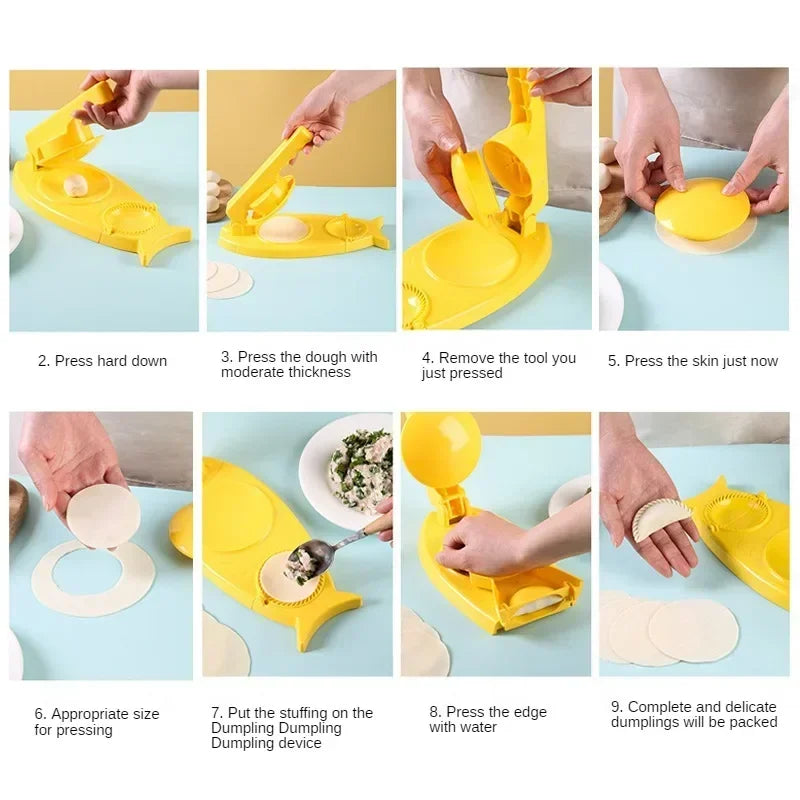 2. Press hard down

3. Press the dough with moderate thickness

4. Remove the tool you just pressed

5. Press the skin just now

6. Appropriate size for pressing

7. Put the stuffing on the Dumpling Dumpling Dumpling device

8. Press the edge with water

9. Complete and delicate dumplings will be packed