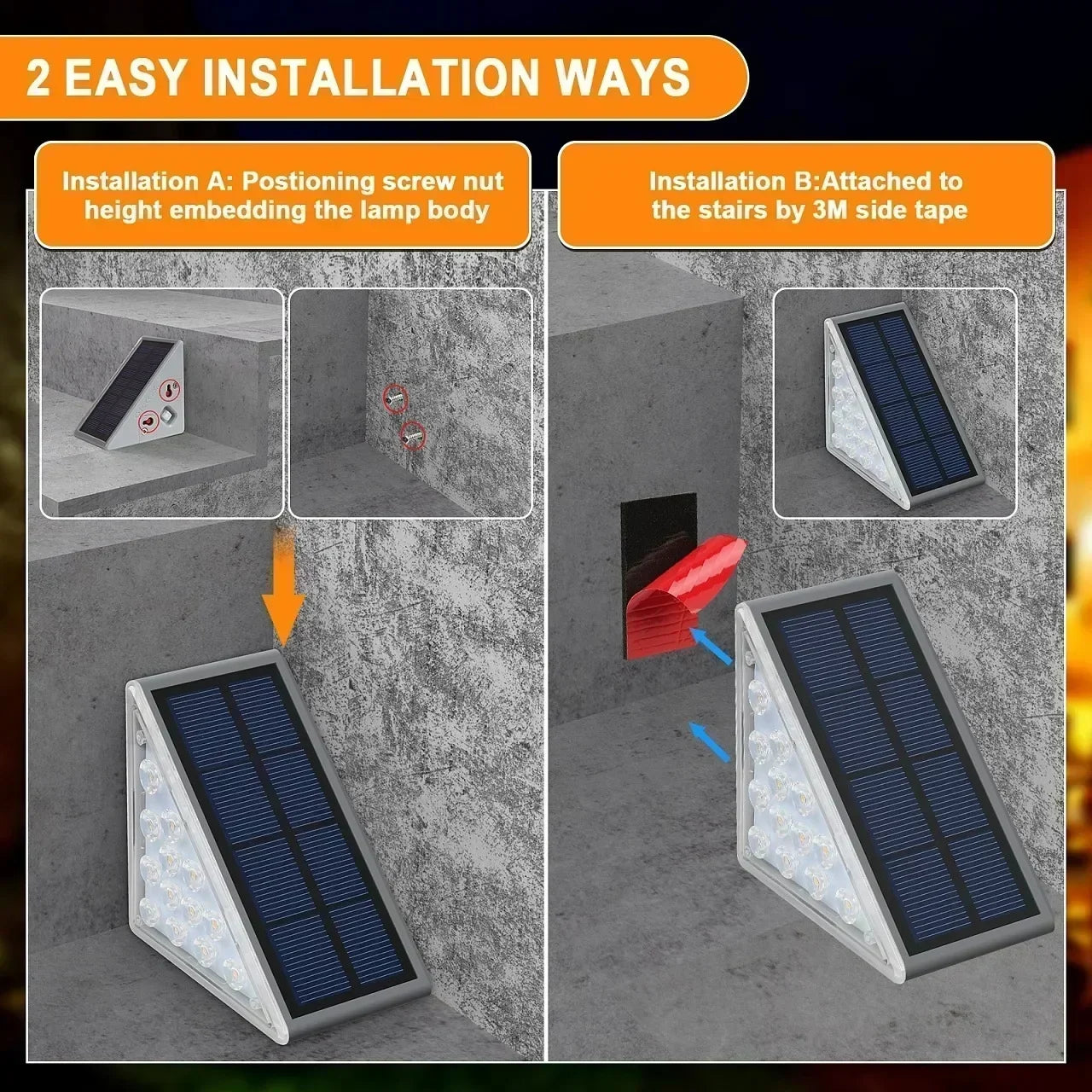 2 EASY INSTALLATION WAYS

Installation A: Postioning screw nut height embedding the lamp body

Installation B:Attached to the stairs by 3M side tape