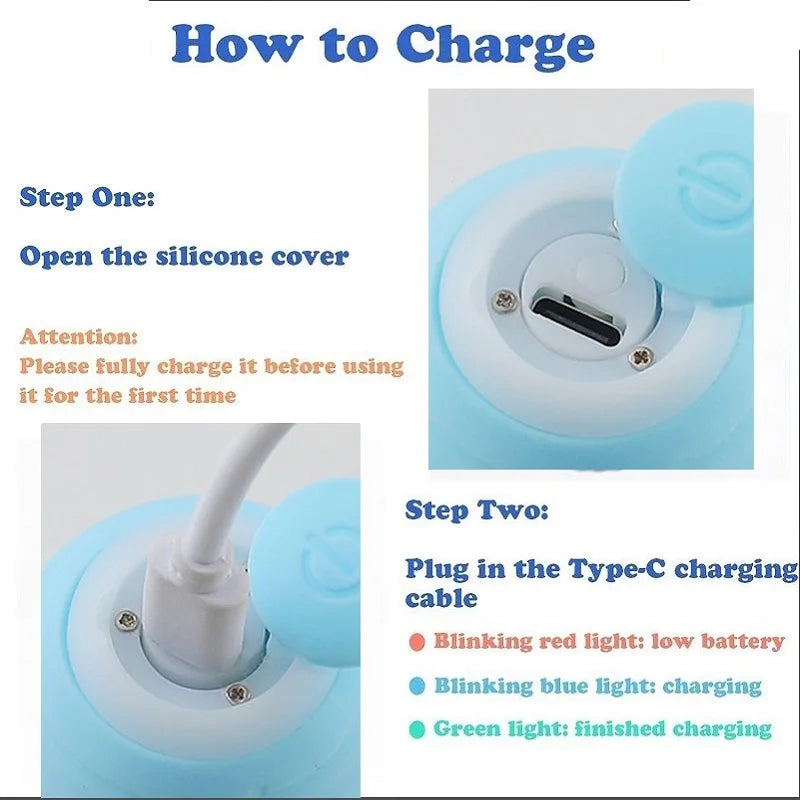 How to Charge

Step One:

Open the silicone cover

Attention:
Please fully charge it before using it for the first time

Step Two:

Plug in the Type-C charging cable

Blinking red light: low battery

Blinking blue light: charging

Green light: finished charging